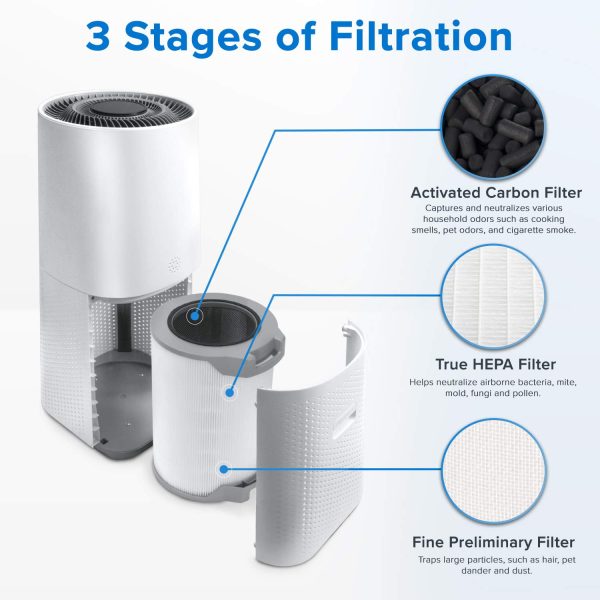 3 Stages of Filtration

Activated Carbon Filter
Captures and neutralizes various household odors such as cooking smells, pet odors, and cigarette smoke.

True HEPA Filter
Helps neutralize airborne bacteria, mite, mold, fungi and pollen.

Fine Preliminary Filter
Traps large particles, such as hair, pet dander and dust.